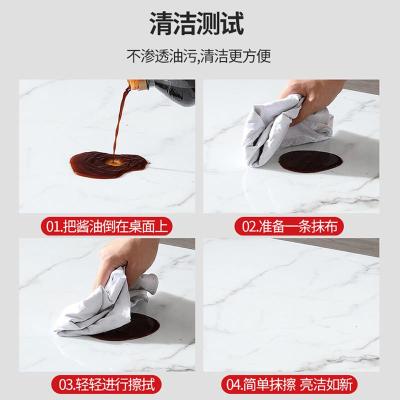 清洁测试

不渗透油污,清洁更方便

01.把酱油倒在桌面上

02.准备一条抹布

03.轻轻进行擦拭

04.简单抹擦 亮洁如新