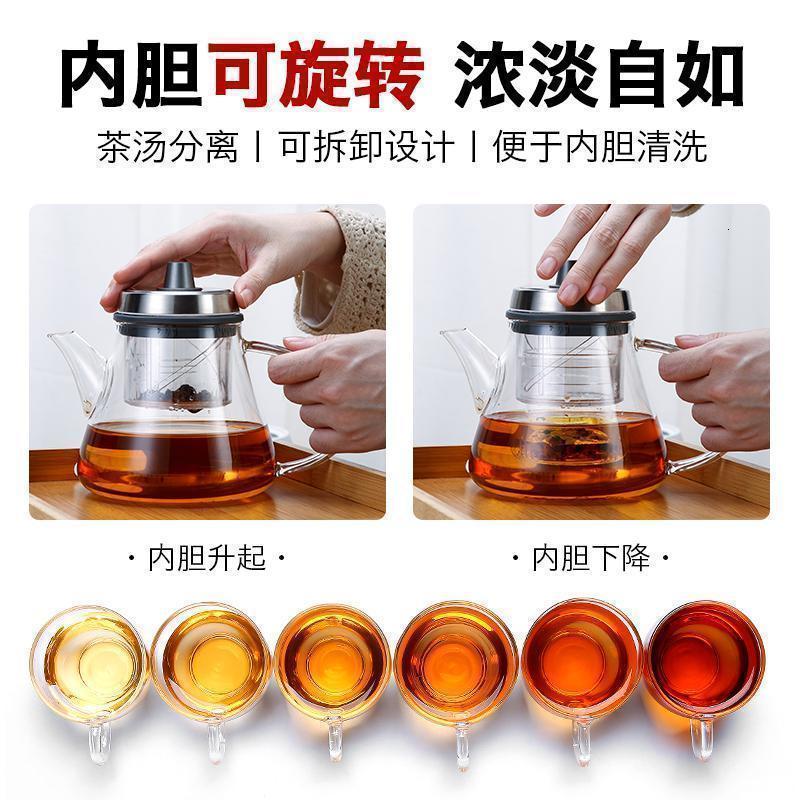 内胆可旋转 浓淡自如

茶汤分离 | 可拆卸设计 | 便于内胆清洗

· 内胆升起 ·

· 内胆下降 ·