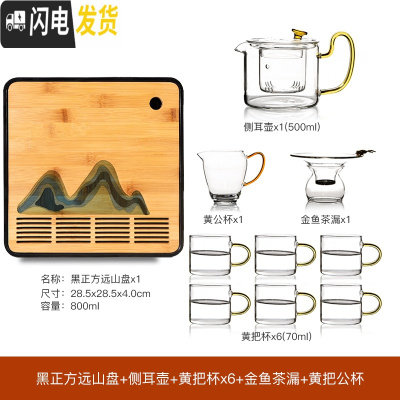 闪电发货

侧耳壶x1(500ml)

黄公杯x1

金鱼茶漏x1

名称：黑正方远山盘x1
尺寸：28.5x28.5x4.0cm
容量：800ml

黄把杯x6(70ml)

黑正方远山盘+侧耳壶+黄把杯x6+金鱼茶漏+黄把公杯