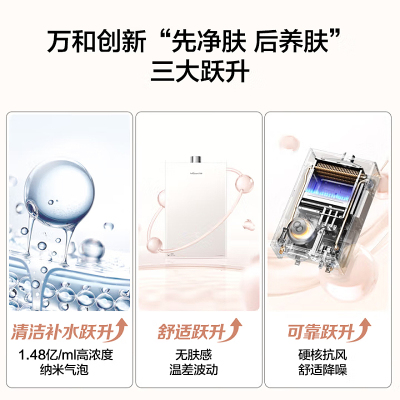 万和创新“先净肤 后养肤”
三大跃升

清洁补水跃升
1.48亿/ml高浓度
纳米气泡

舒适跃升
无肤感
温差波动

可靠跃升
硬核抗风
舒适降噪