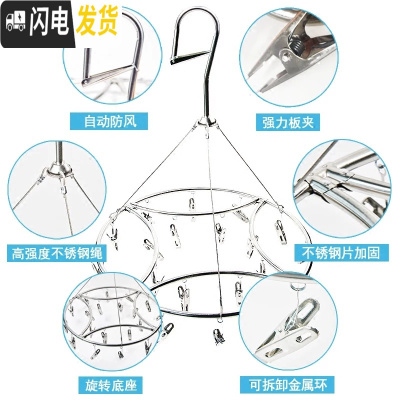 闪电发货

自动防风

强力板夹

高强度不锈钢绳

不锈钢片加固

旋转底座

可拆卸金属环