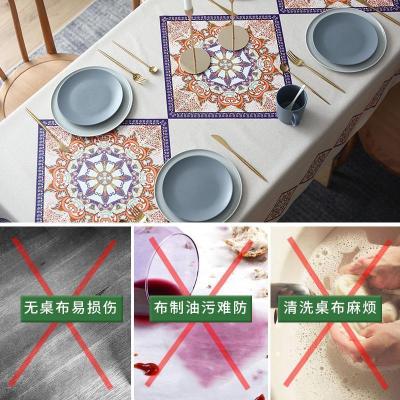 无桌布易损伤

布制油污难防

清洗桌布麻烦