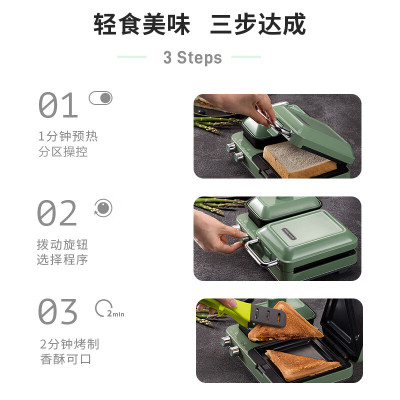 轻食美味 三步达成

3 Steps

01

1分钟预热
分区操控

02

拨动旋钮
选择程序

03

2min

2分钟烤制
香酥可口