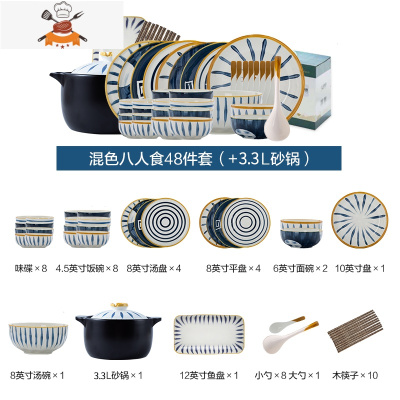 混色八人食48件套（+3.3L砂锅）

味碟×8 4.5英寸饭碗×8 8英寸汤盘×4 8英寸平盘×4 6英寸面碗×2 10英寸盘×1

8英寸汤碗×1 3.3L砂锅×1 12英寸鱼盘×1 小勺×8 大勺×1 木筷子×10