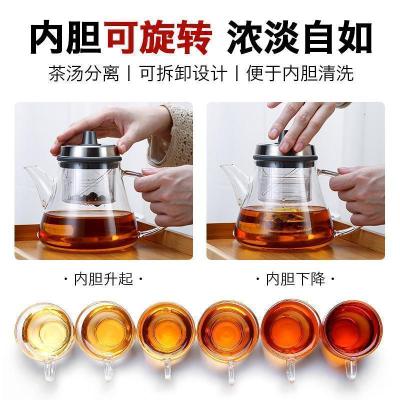 内胆可旋转 浓淡自如

茶汤分离 | 可拆卸设计 | 便于内胆清洗

· 内胆升起 ·

· 内胆下降 ·